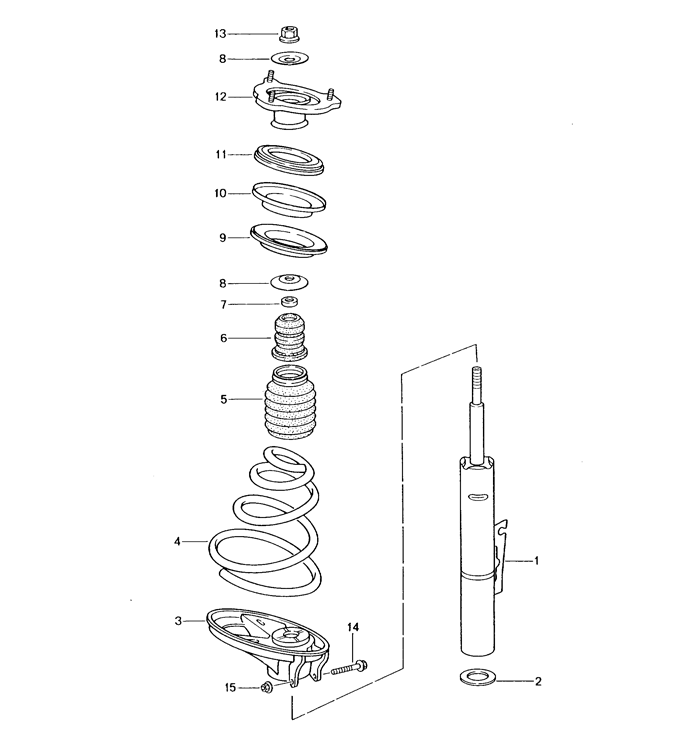 13
8
12
11
10
9
8
7
6
5
4
3
14
15
1
2