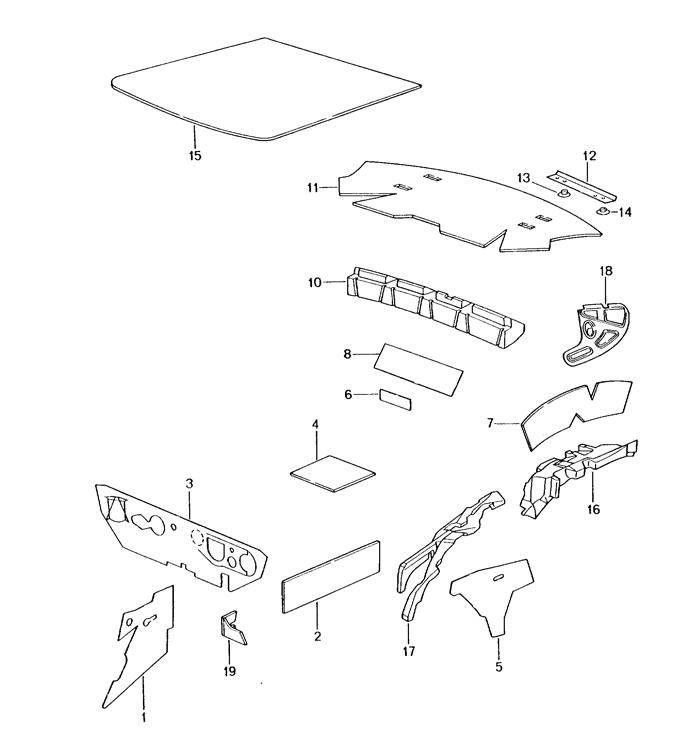 15
12
13
11
14
10
18
8
6
7
4
3
16
2
17
5
19
1